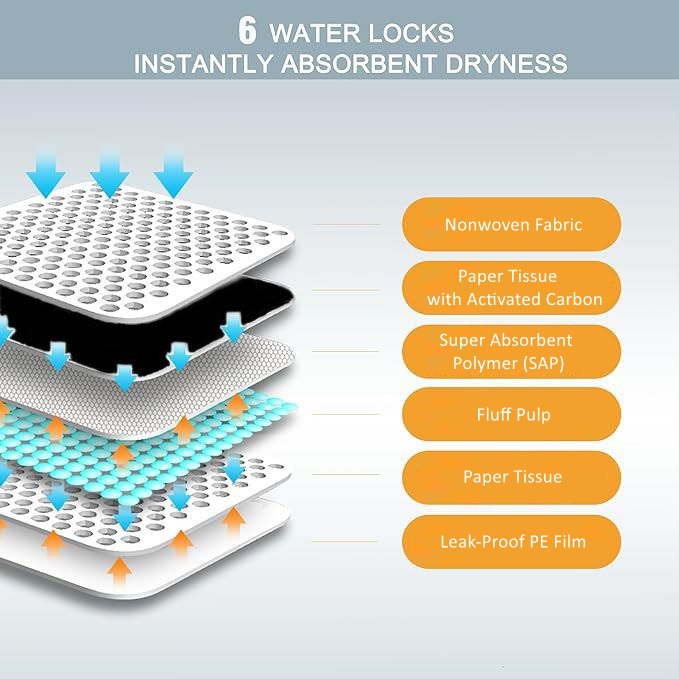 6 WATER LOCKS
INSTANTLY ABSORBENT DRYNESS

Nonwoven Fabric

Paper Tissue with Activated Carbon

Super Absorbent Polymer (SAP)

Fluff Pulp

Paper Tissue

Leak-Proof PE Film