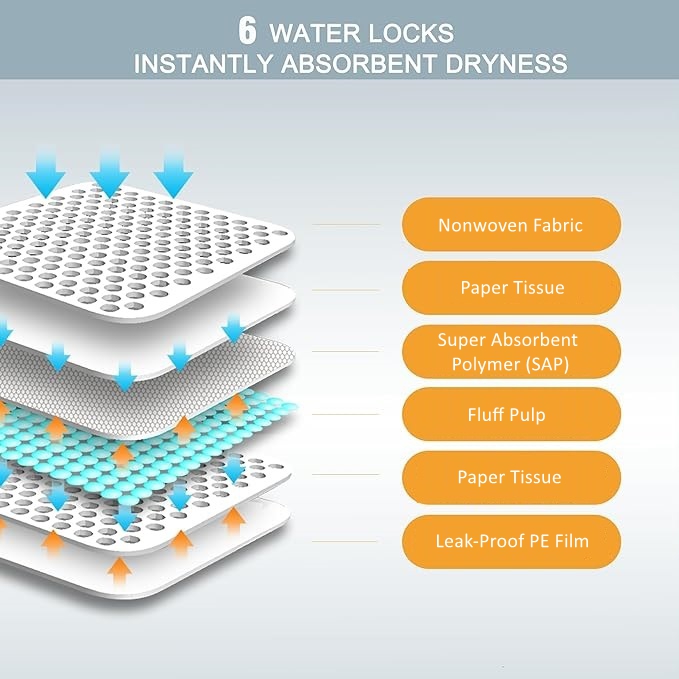 6 WATER LOCKS
INSTANTLY ABSORBENT DRYNESS

Nonwoven Fabric

Paper Tissue

Super Absorbent Polymer (SAP)

Fluff Pulp

Paper Tissue

Leak-Proof PE Film